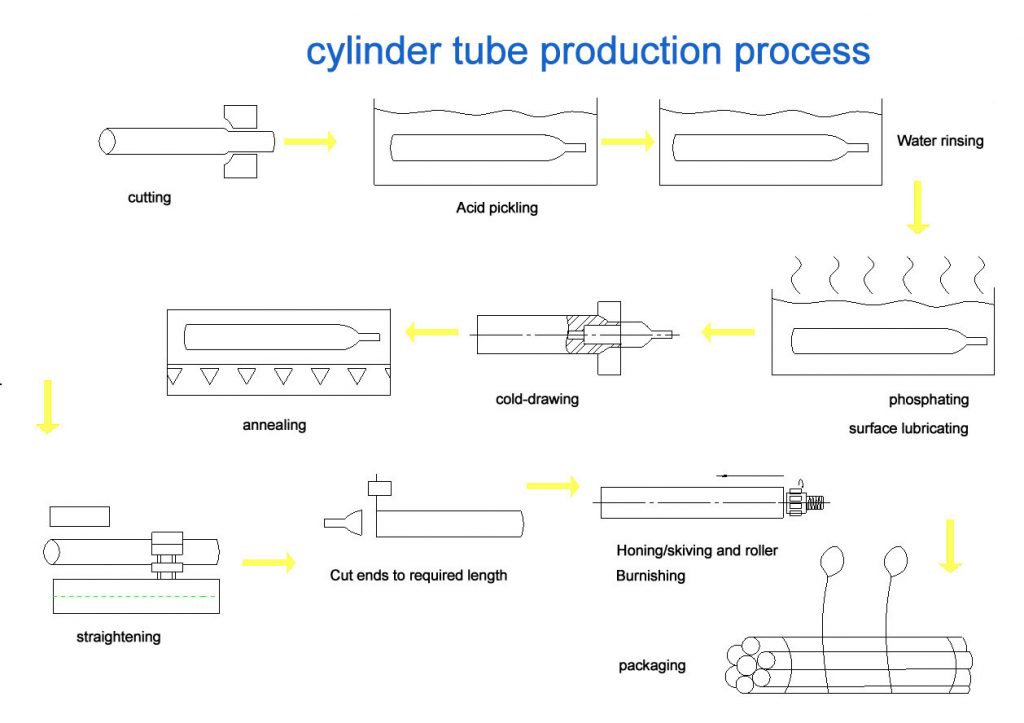 cylinder tube production process

cutting

Acid pickling

Water rinsing

phosphating

surface lubricating

cold-drawing

annealing

straightening

Cut ends to required length

Honing/skiving and roller Burnishing

packaging